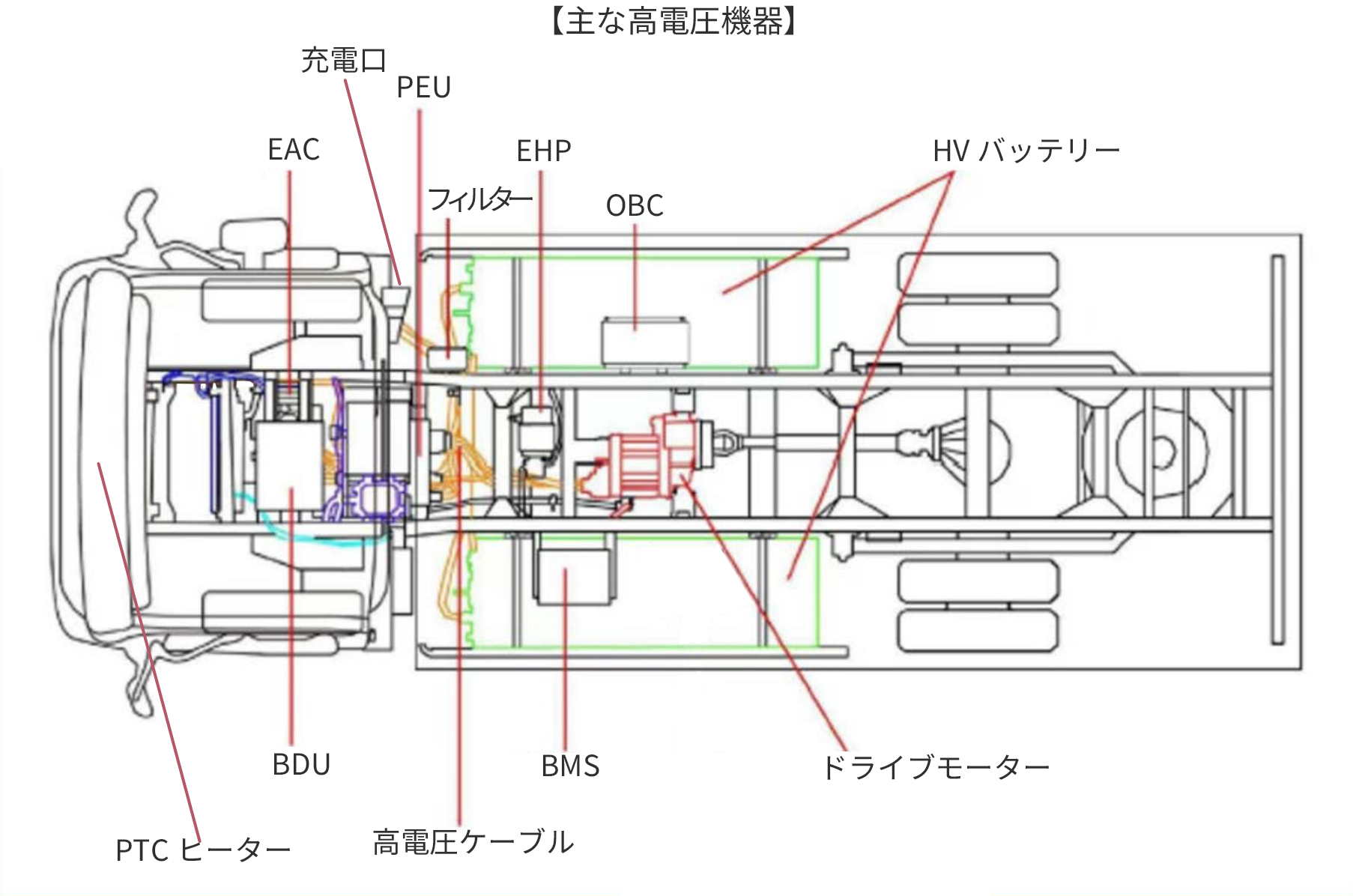 【主な高電圧機器】

充電口

PEU

EAC

EHP

HV バッテリー

フィルター

OBC

BDU

BMS

ドライブモーター

PTC ヒーター

高電圧ケーブル